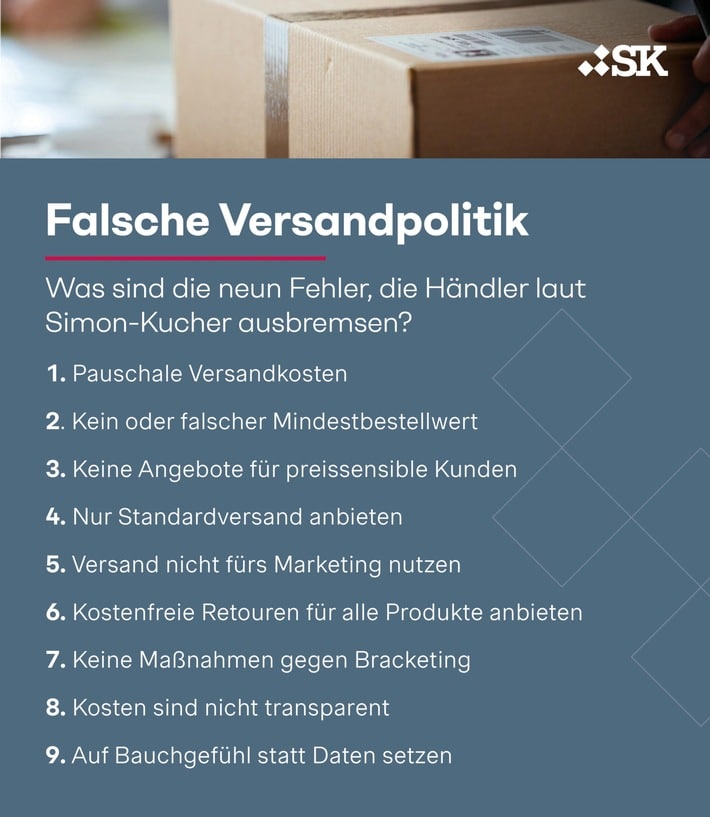 SK

Falsche Versandpolitik

Was sind die neun Fehler, die Händler laut Simon-Kucher ausbremsen?

1. Pauschale Versandkosten

2. Kein oder falscher Mindestbestellwert

3. Keine Angebote für preissensible Kunden

4. Nur Standardversand anbieten

5. Versand nicht fürs Marketing nutzen

6. Kostenfreie Retouren für alle Produkte anbieten

7. Keine Maßnahmen gegen Bracketing

8. Kosten sind nicht transparent

9. Auf Bauchgefühl statt Daten setzen